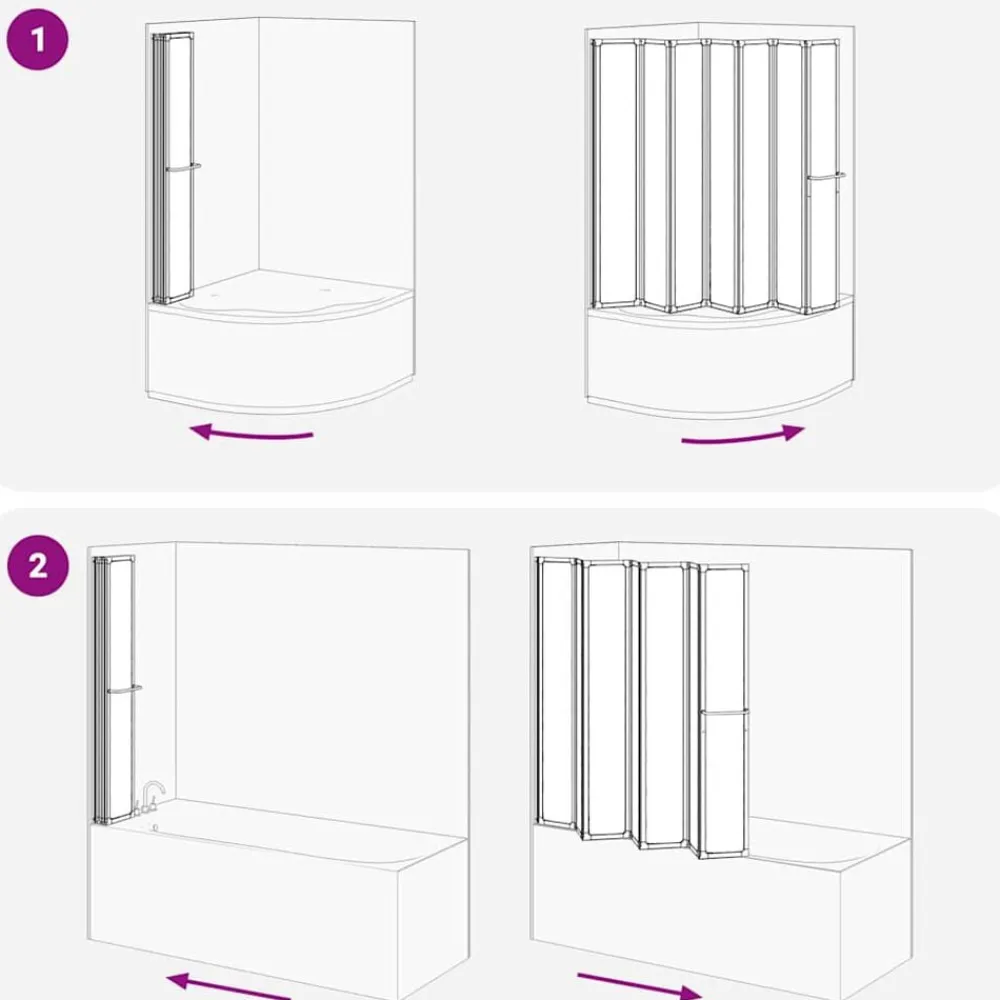 1

2