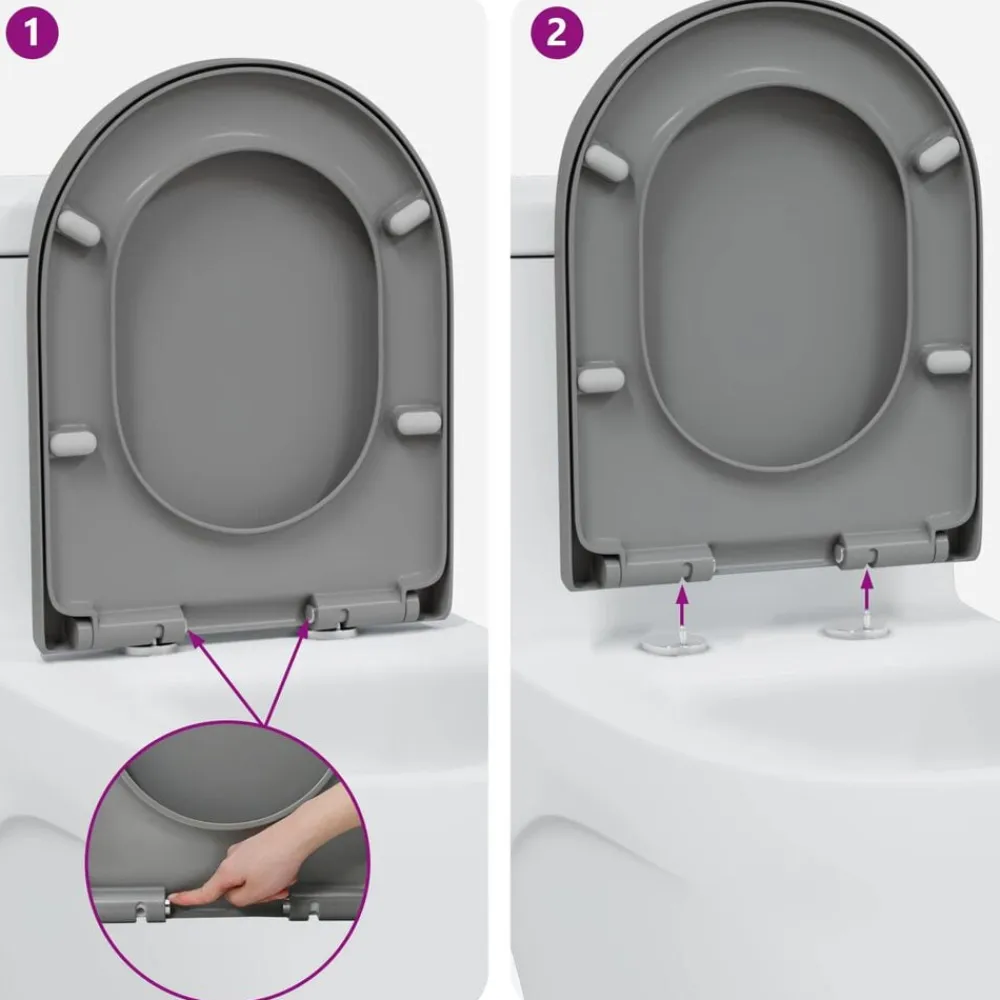 1

2