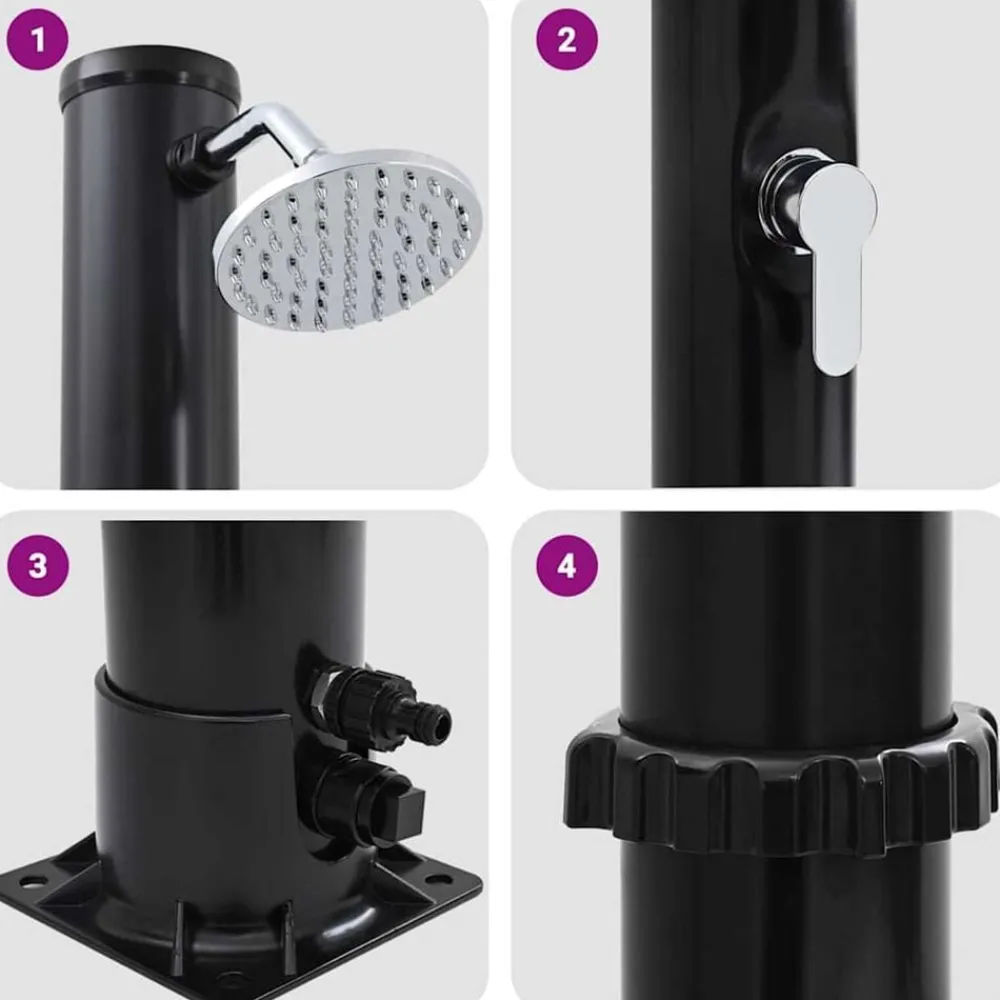 1

2

3

4