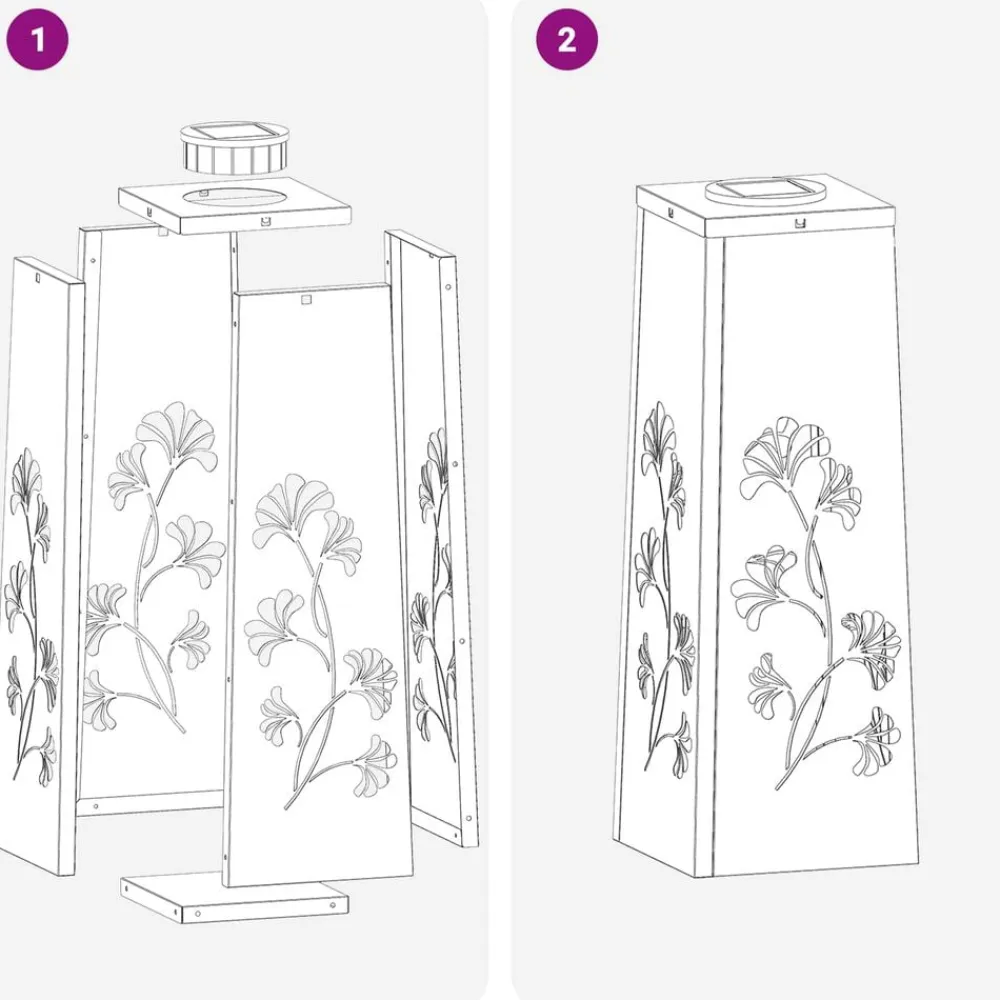 1

2