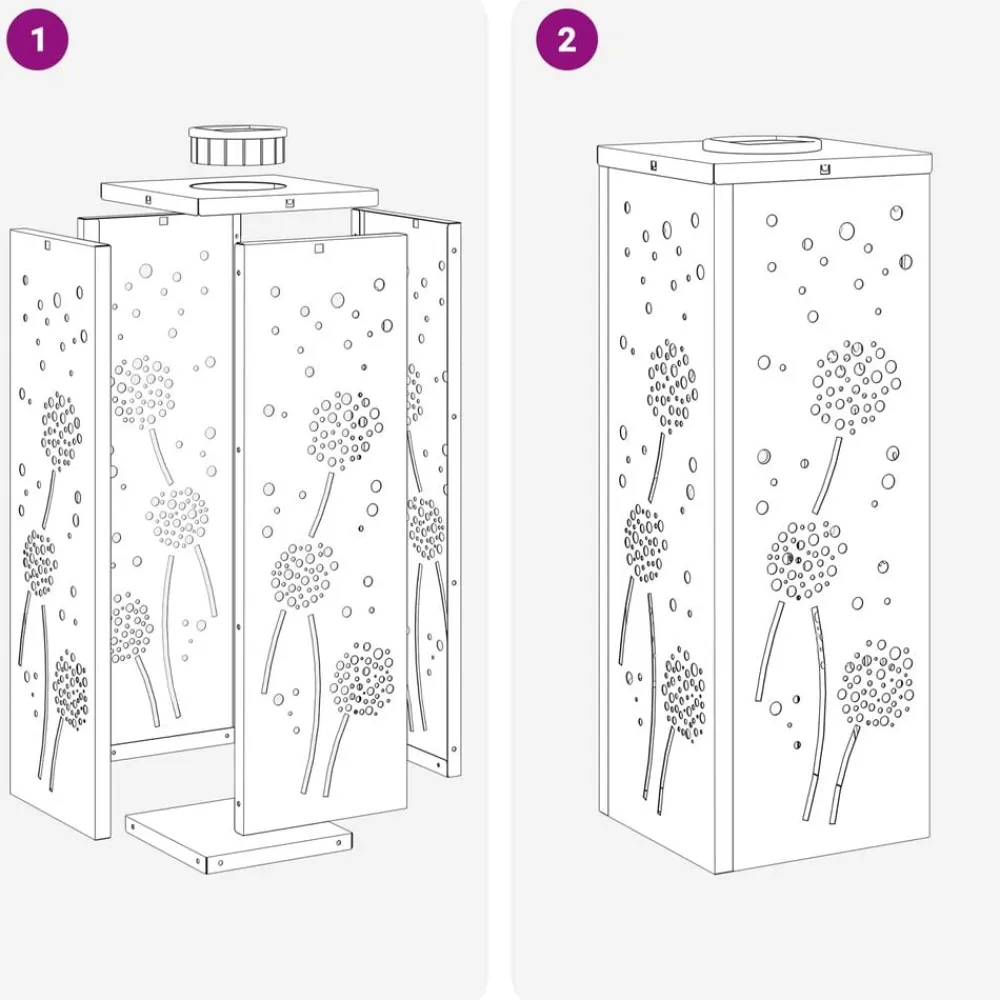 1

2