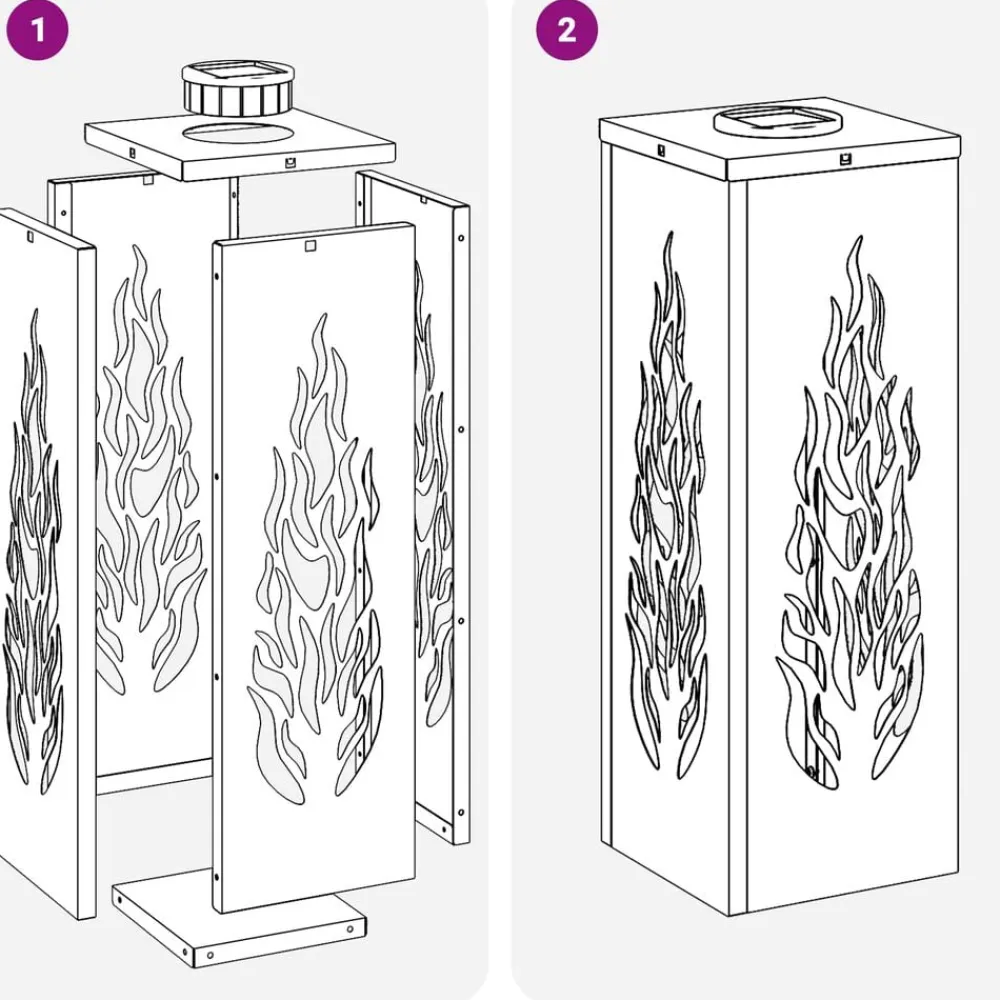 1

2