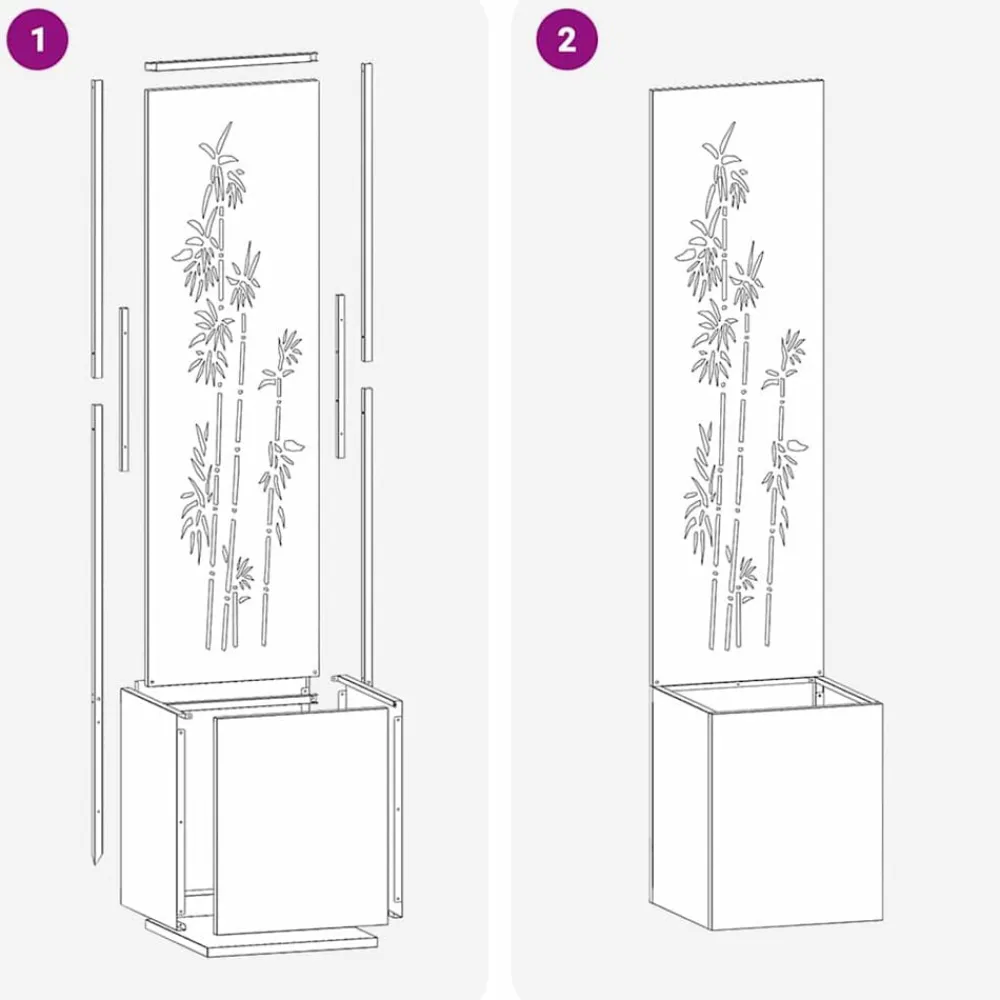 1

2