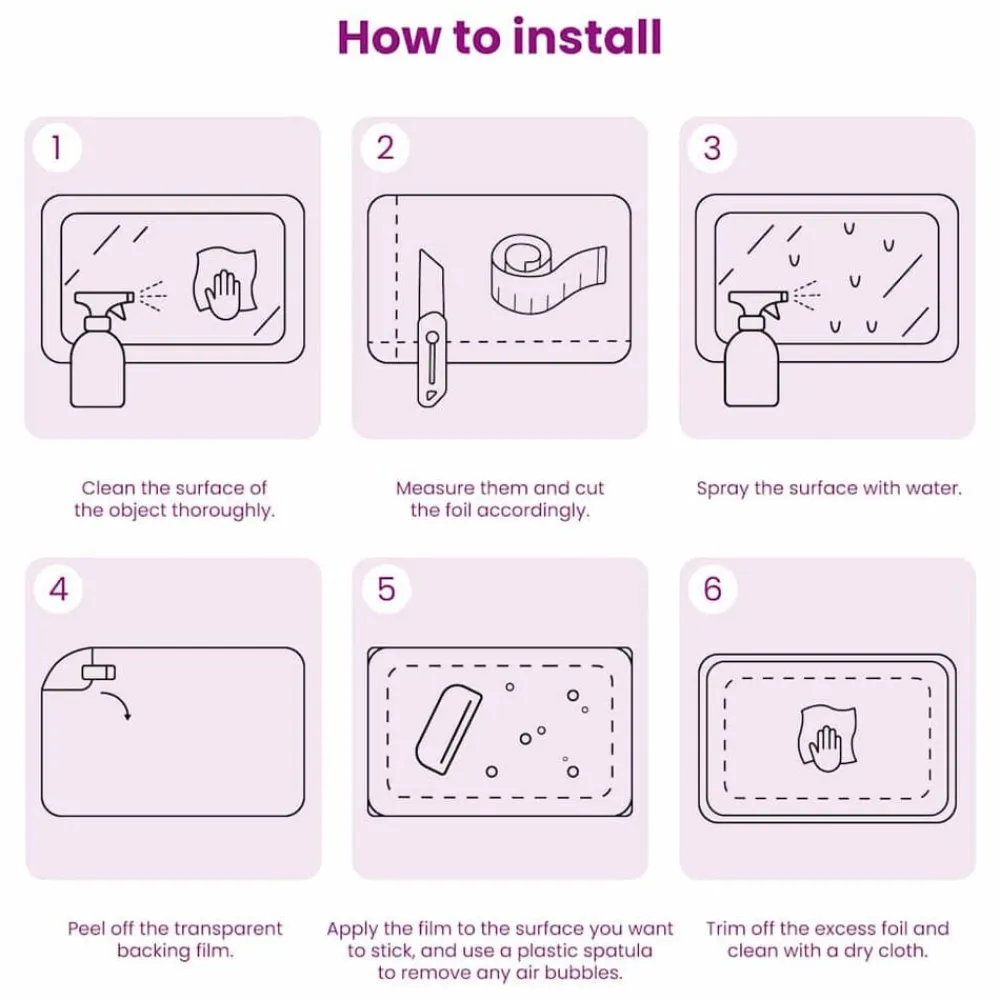 How to install

1

Clean the surface of the object thoroughly.

2

Measure them and cut the foil accordingly.

3

Spray the surface with water.

4

Peel off the transparent backing film.

5

Apply the film to the surface you want to stick, and use a plastic spatula to remove any air bubbles.

6

Trim off the excess foil and clean with a dry cloth.