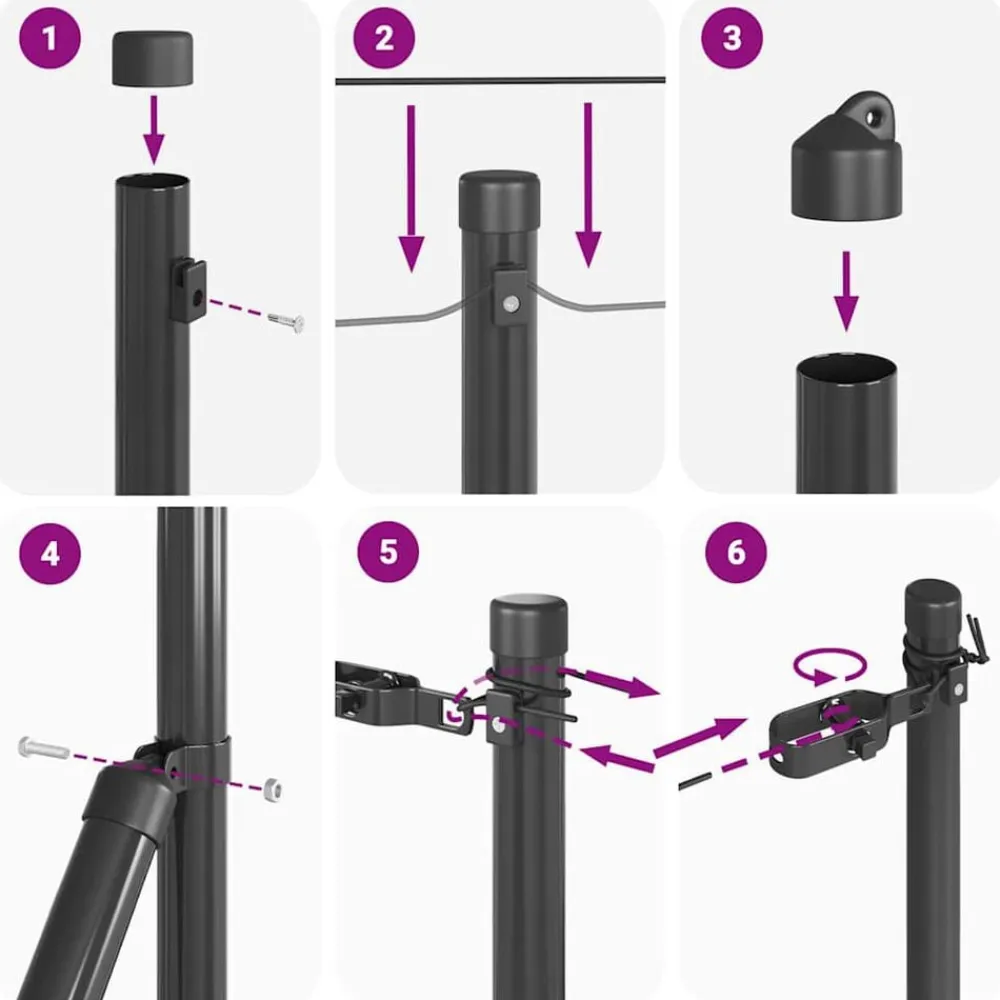 1
2
3
4
5
6