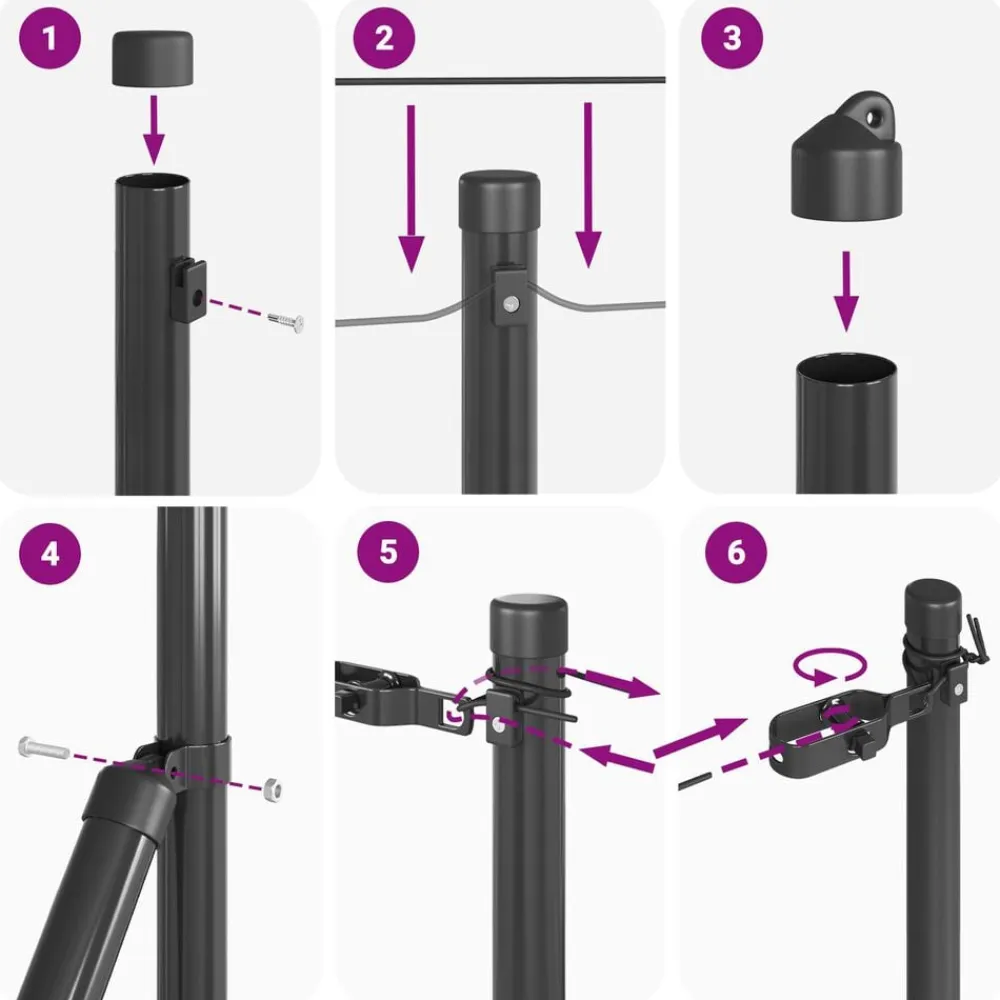 1

2

3

4

5

6