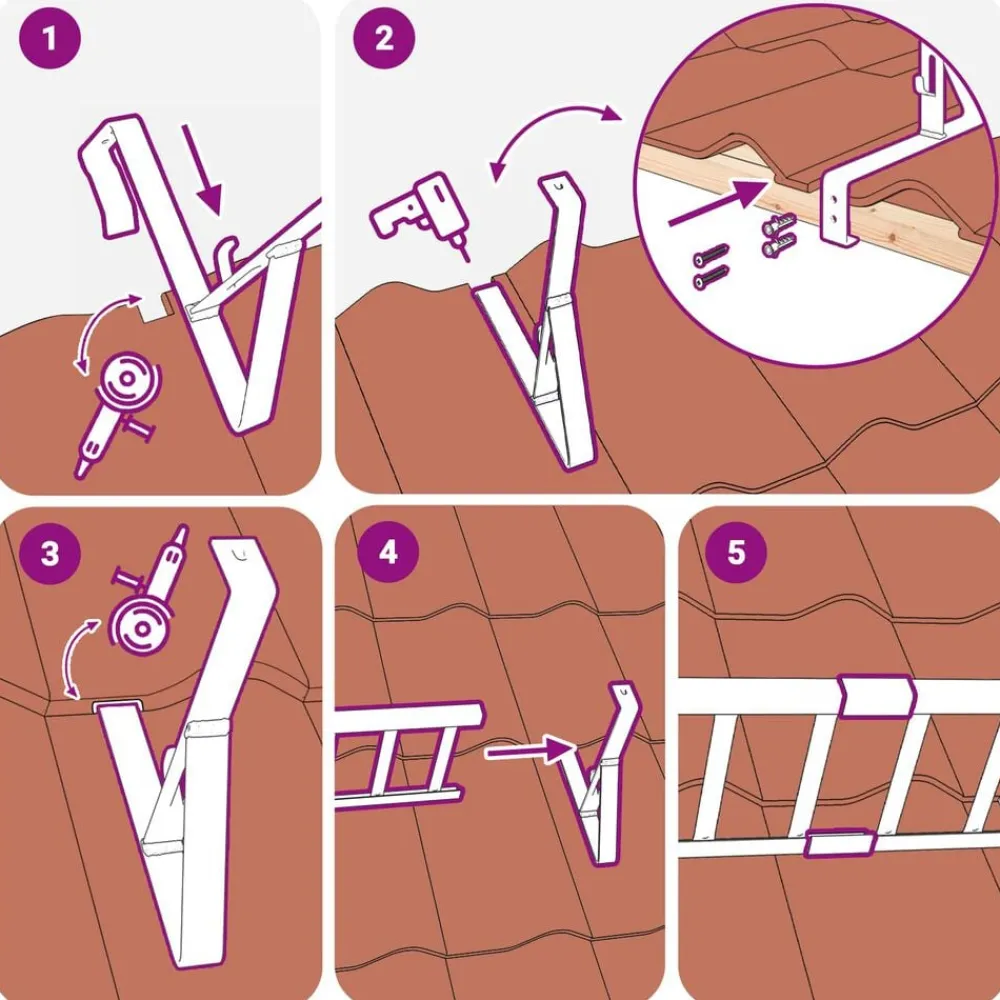 1
2
3
4
5