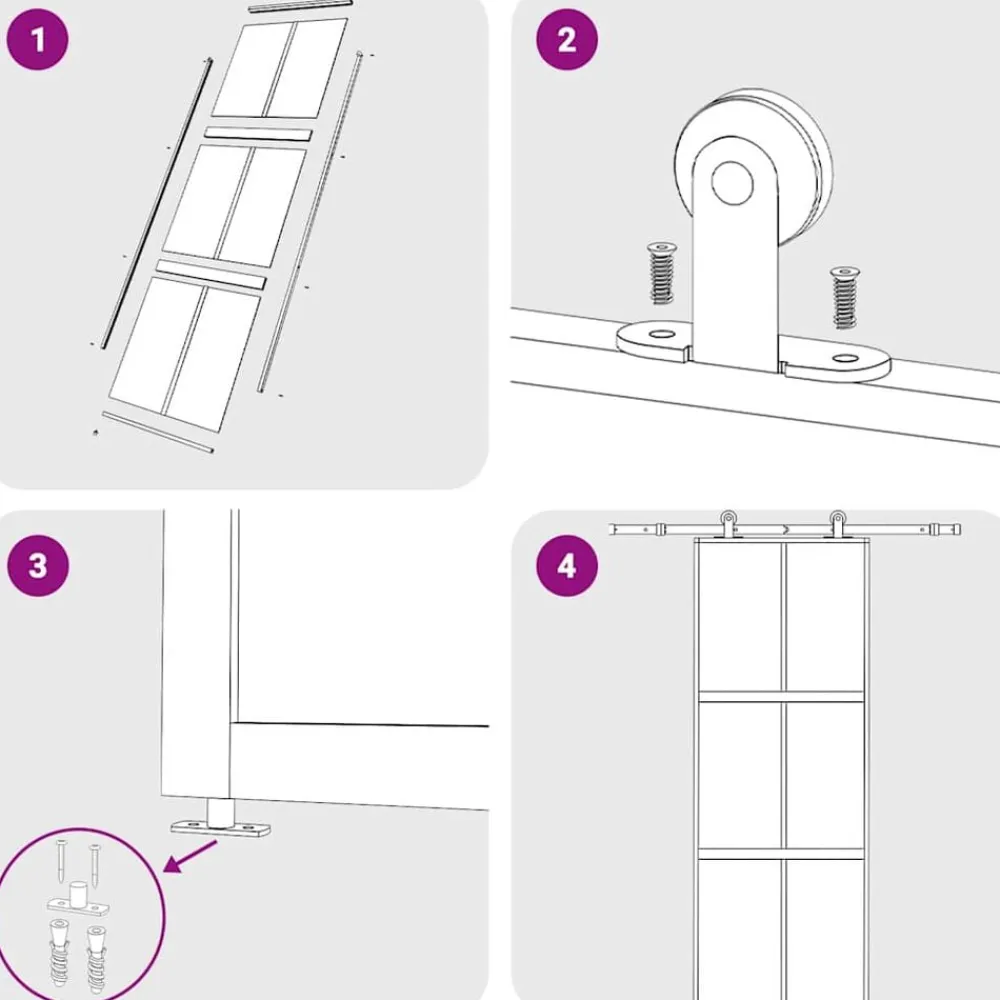 1

2

3

4