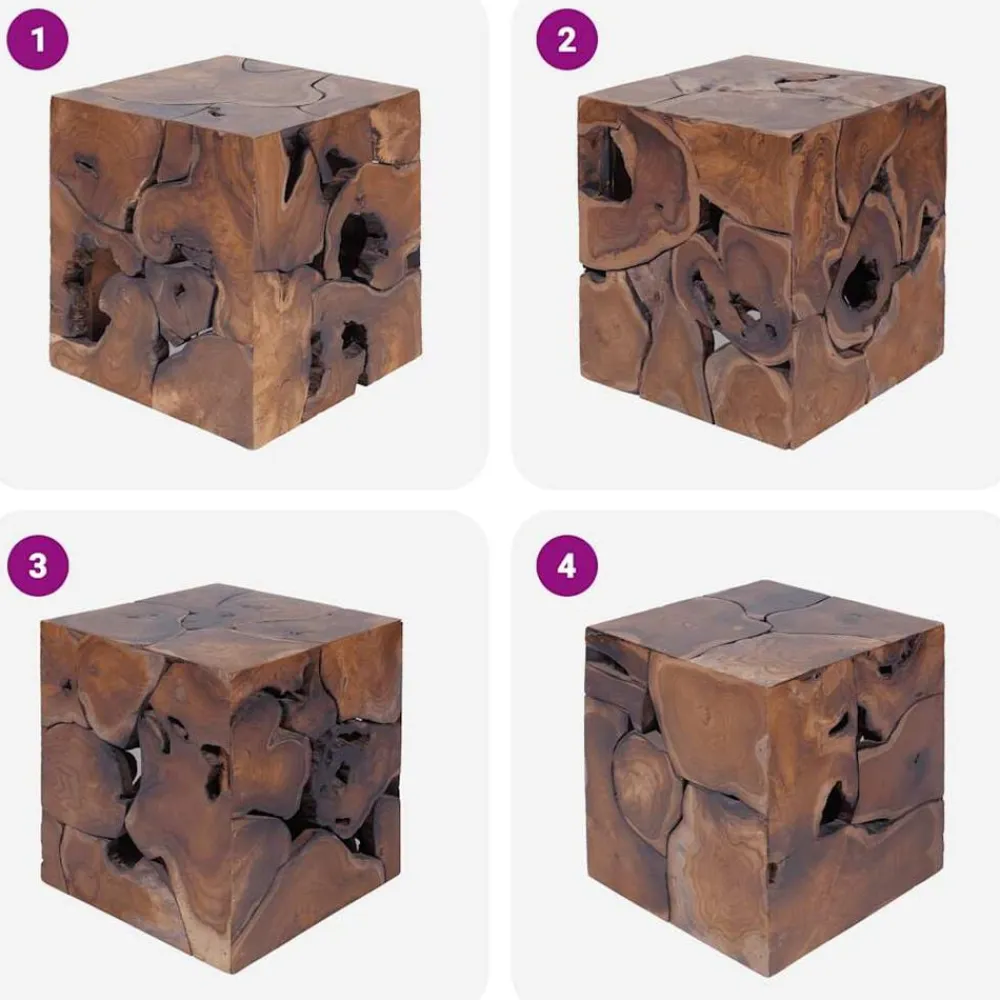 1

2

3

4